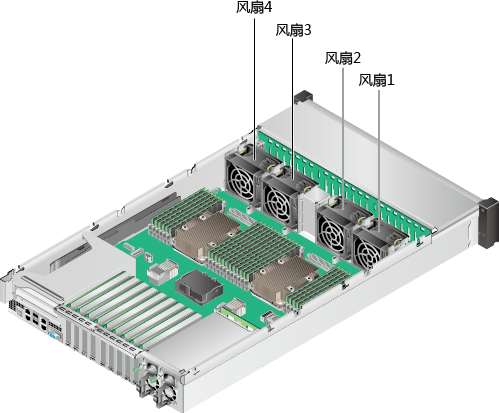 风扇4
风扇3
风扇2
风扇1