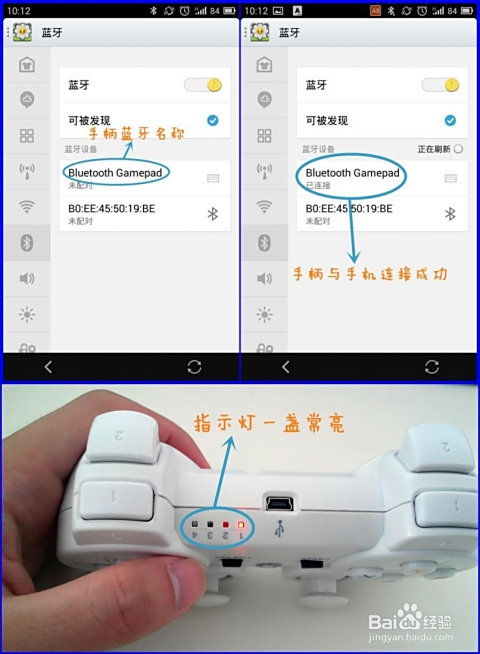 10:12 84

蓝牙

蓝牙

可被发现

手柄蓝牙名称

蓝牙设备

Bluetooth Gamepad
未配对

B0:EE:45:50:19:BE
未配对

10:12 84

蓝牙

蓝牙

可被发现

蓝牙设备 正在刷新

Bluetooth Gamepad
已连接

B0:EE:45:50:19:BE
未配对

手柄与手机连接成功

指示灯一盏常亮

2 1 4 3 2 1 2 1

Baidu经验
jingyan.baidu.com