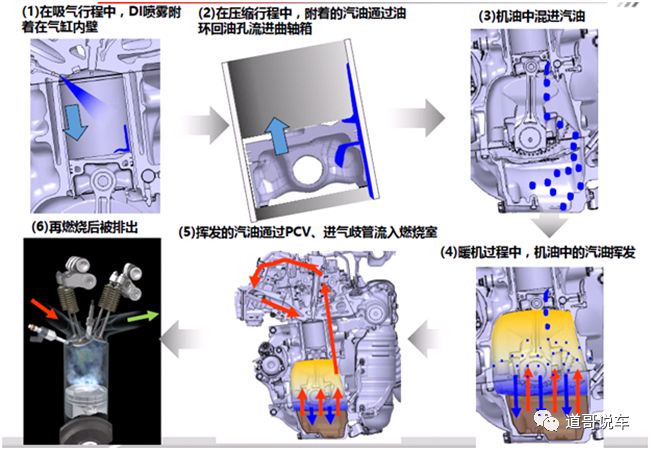 (1)在吸气行程中，DI喷雾附着在气缸内壁

(2)在压缩行程中，附着的汽油通过油环回油孔流进曲轴箱

(3)机油中混进汽油

(4)暖机过程中，机油中的汽油挥发

(5)挥发的汽油通过PCV、进气歧管流入燃烧室

(6)再燃烧后被排出

道哥说车