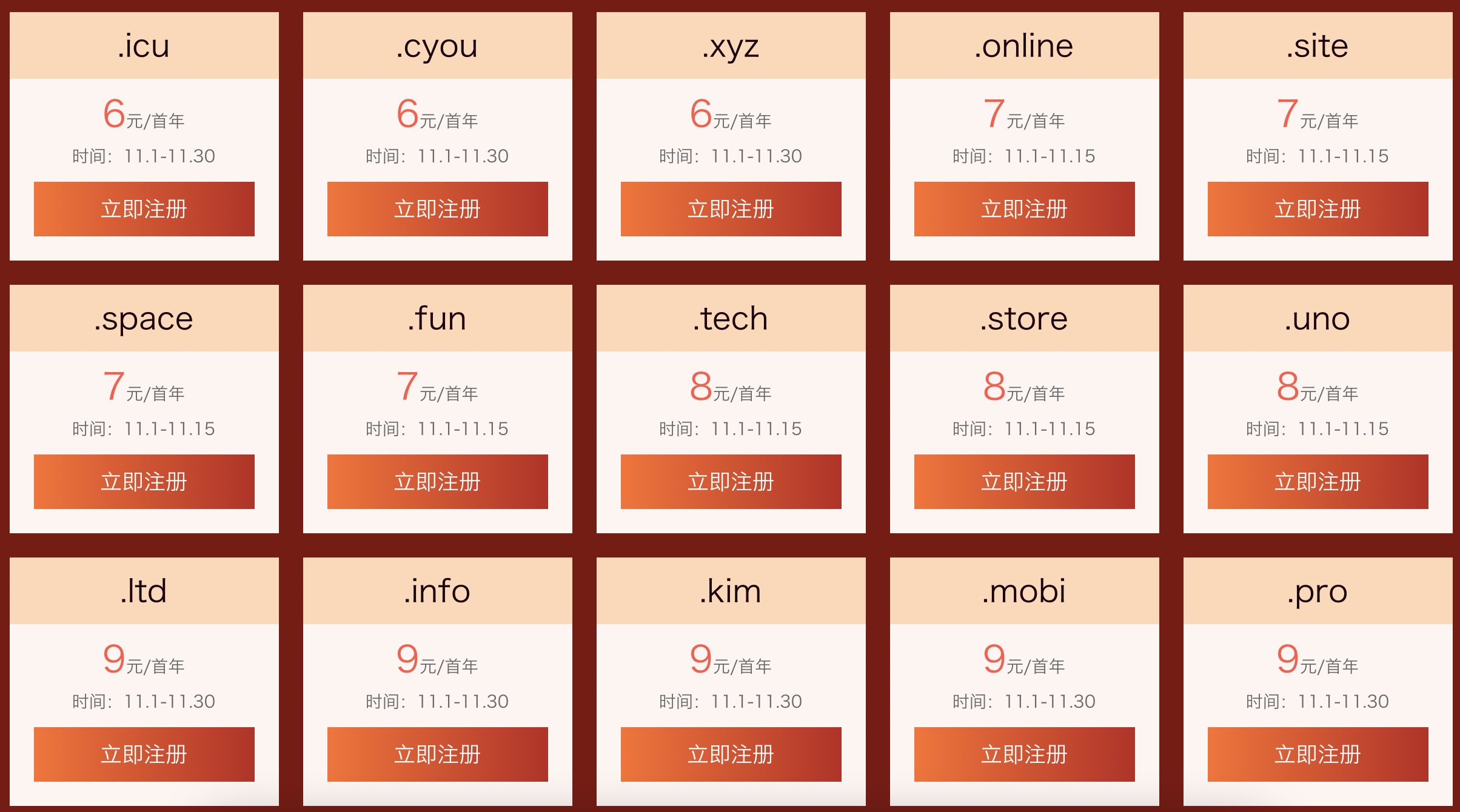 .icu
6元/首年
时间：11.1-11.30
立即注册

.cyou
6元/首年
时间：11.1-11.30
立即注册

.xyz
6元/首年
时间：11.1-11.30
立即注册

.online
7元/首年
时间：11.1-11.15
立即注册

.site
7元/首年
时间：11.1-11.15
立即注册

.space
7元/首年
时间：11.1-11.15
立即注册

.fun
7元/首年
时间：11.1-11.15
立即注册

.tech
8元/首年
时间：11.1-11.15
立即注册

.store
8元/首年
时间：11.1-11.15
立即注册

.uno
8元/首年
时间：11.1-11.15
立即注册

.ltd
9元/首年
时间：11.1-11.30
立即注册

.info
9元/首年
时间：11.1-11.30
立即注册

.kim
9元/首年
时间：11.1-11.30
立即注册

.mobi
9元/首年
时间：11.1-11.30
立即注册

.pro
9元/首年
时间：11.1-11.30
立即注册