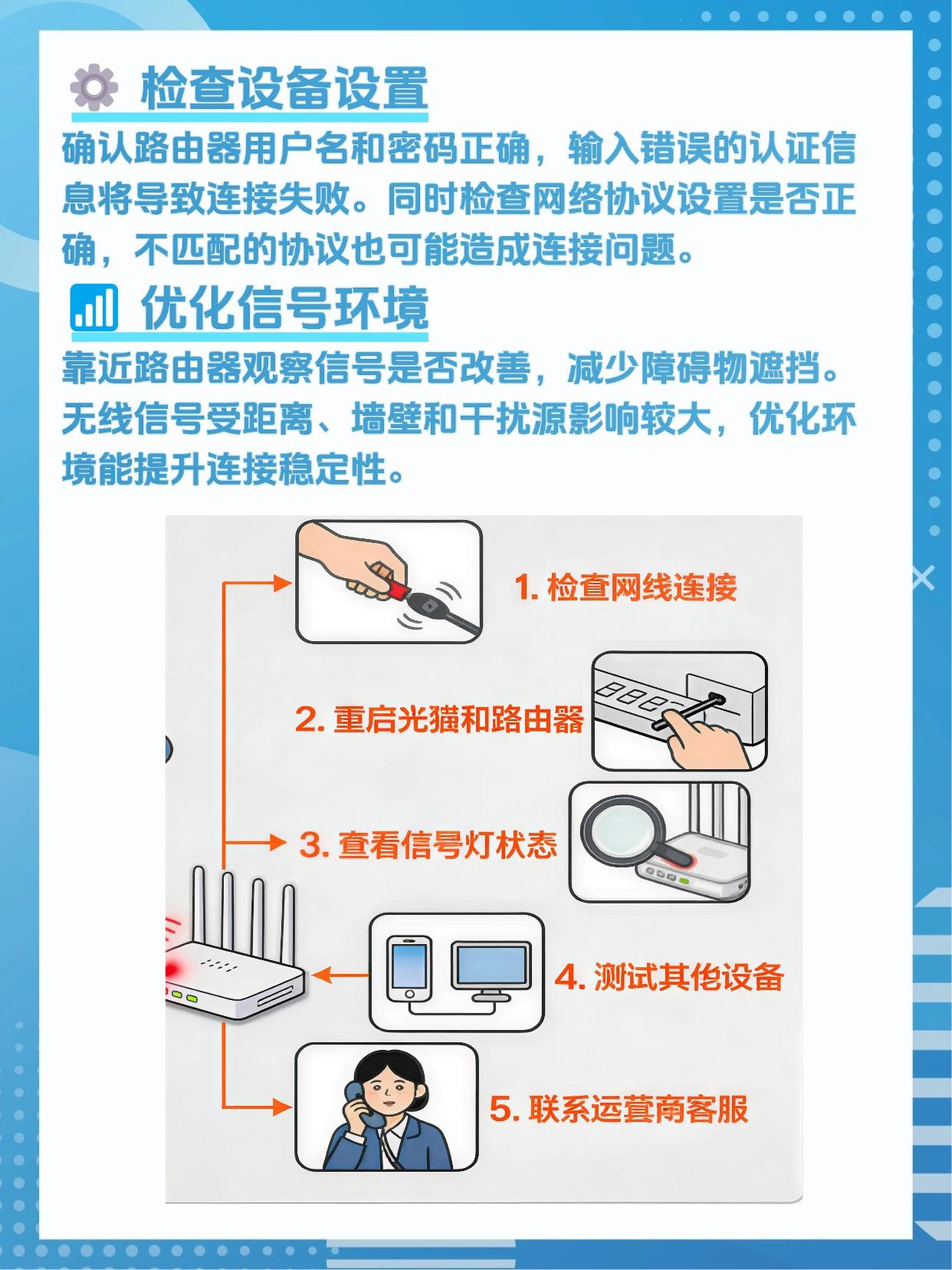 检查设备设置

确认路由器用户名和密码正确，输入错误的认证信息将导致连接失败。同时检查网络协议设置是否正确，不匹配的协议也可能造成连接问题。

优化信号环境

靠近路由器观察信号是否改善，减少障碍物遮挡。无线信号受距离、墙壁和干扰源影响较大，优化环境能提升连接稳定性。

1. 检查网线连接

2. 重启光猫和路由器

3. 查看信号灯状态

4. 测试其他设备

5. 联系运营商客服