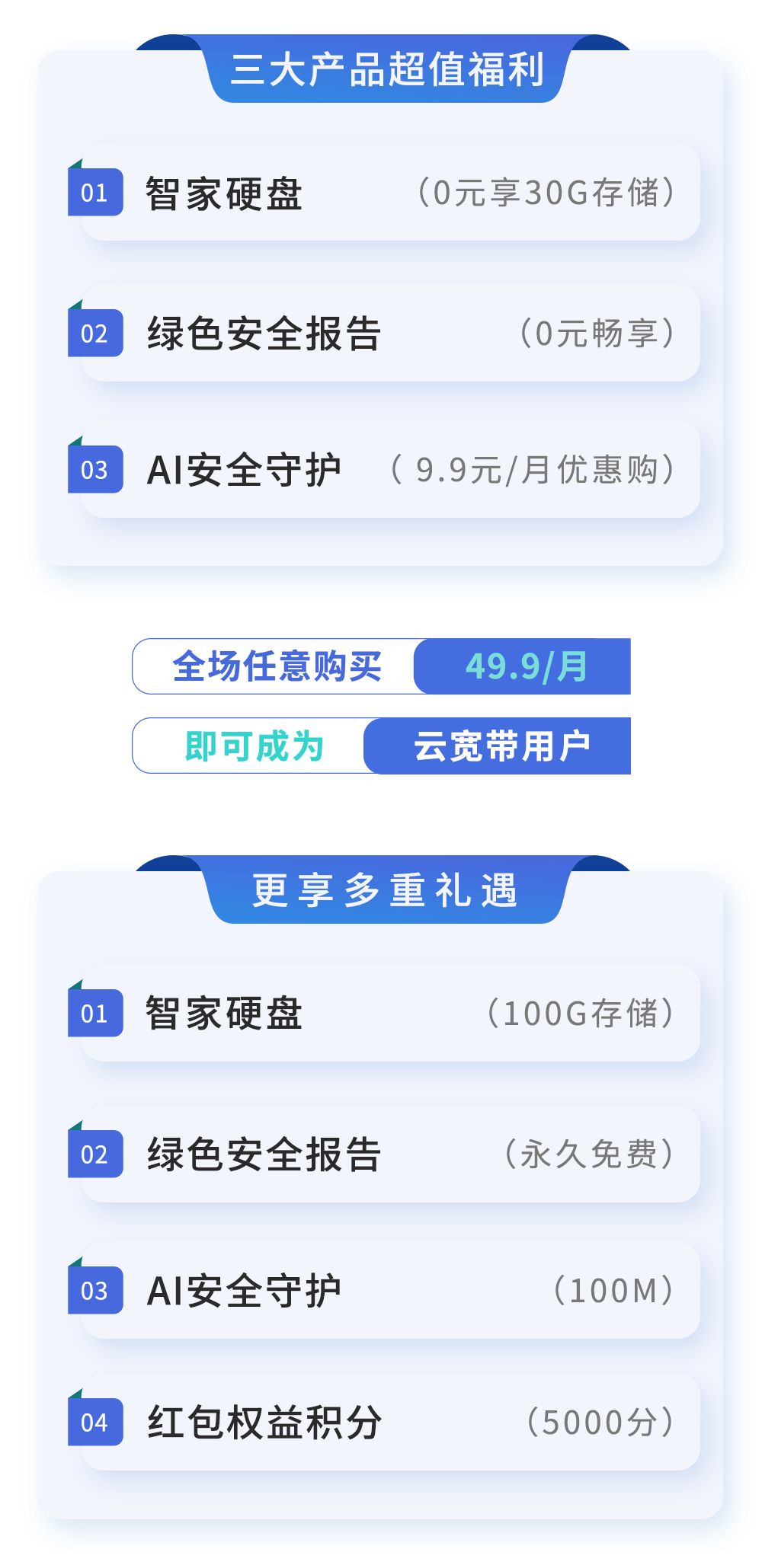 三大产品超值福利

01 智家硬盘 （0元享30G存储）

02 绿色安全报告 （0元畅享）

03 AI安全守护 （ 9.9元/月优惠购）

全场任意购买 49.9/月

即可成为 云宽带用户

更享多重礼遇

01 智家硬盘 （100G存储）

02 绿色安全报告 （永久免费）

03 AI安全守护 （100M）

04 红包权益积分 （5000分）