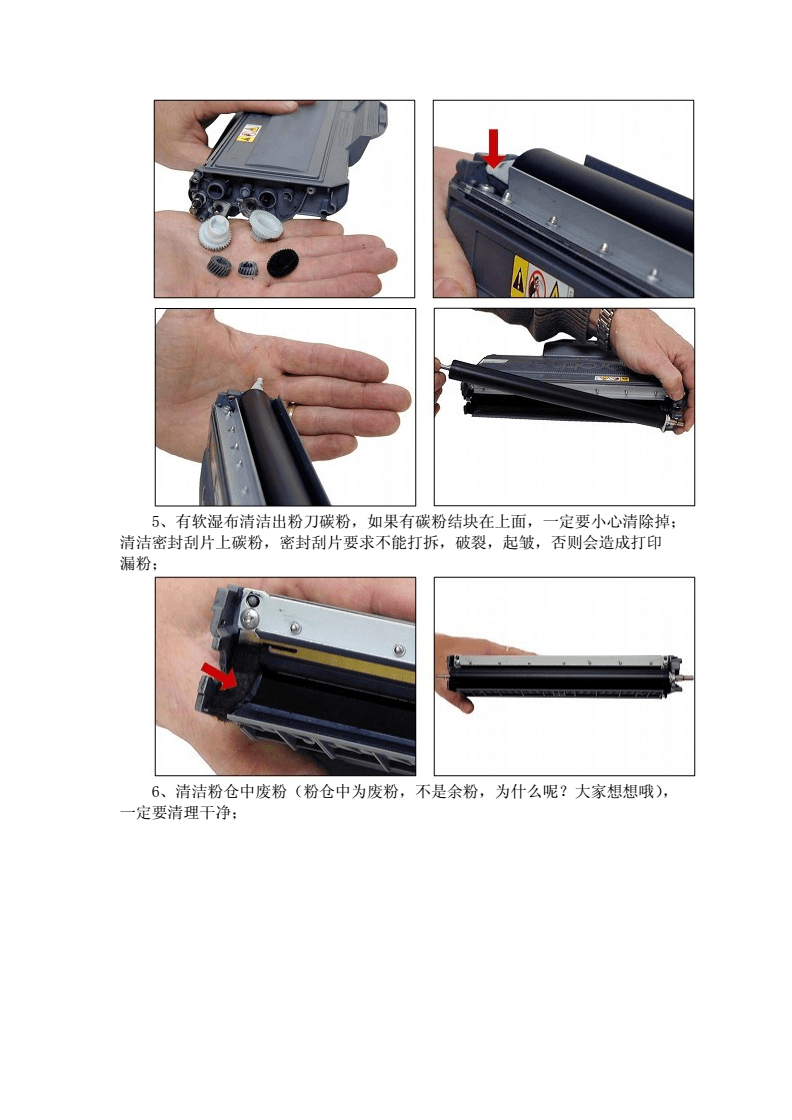 5、有软湿布清洁出粉刀碳粉，如果有碳粉结块在上面，一定要小心清除掉；清洁密封刮片上碳粉，密封刮片要求不能打拆，破裂，起皱，否则会造成打印漏粉；

6、清洁粉仓中废粉（粉仓中为废粉，不是余粉，为什么呢？大家想想哦），一定要清理干净；