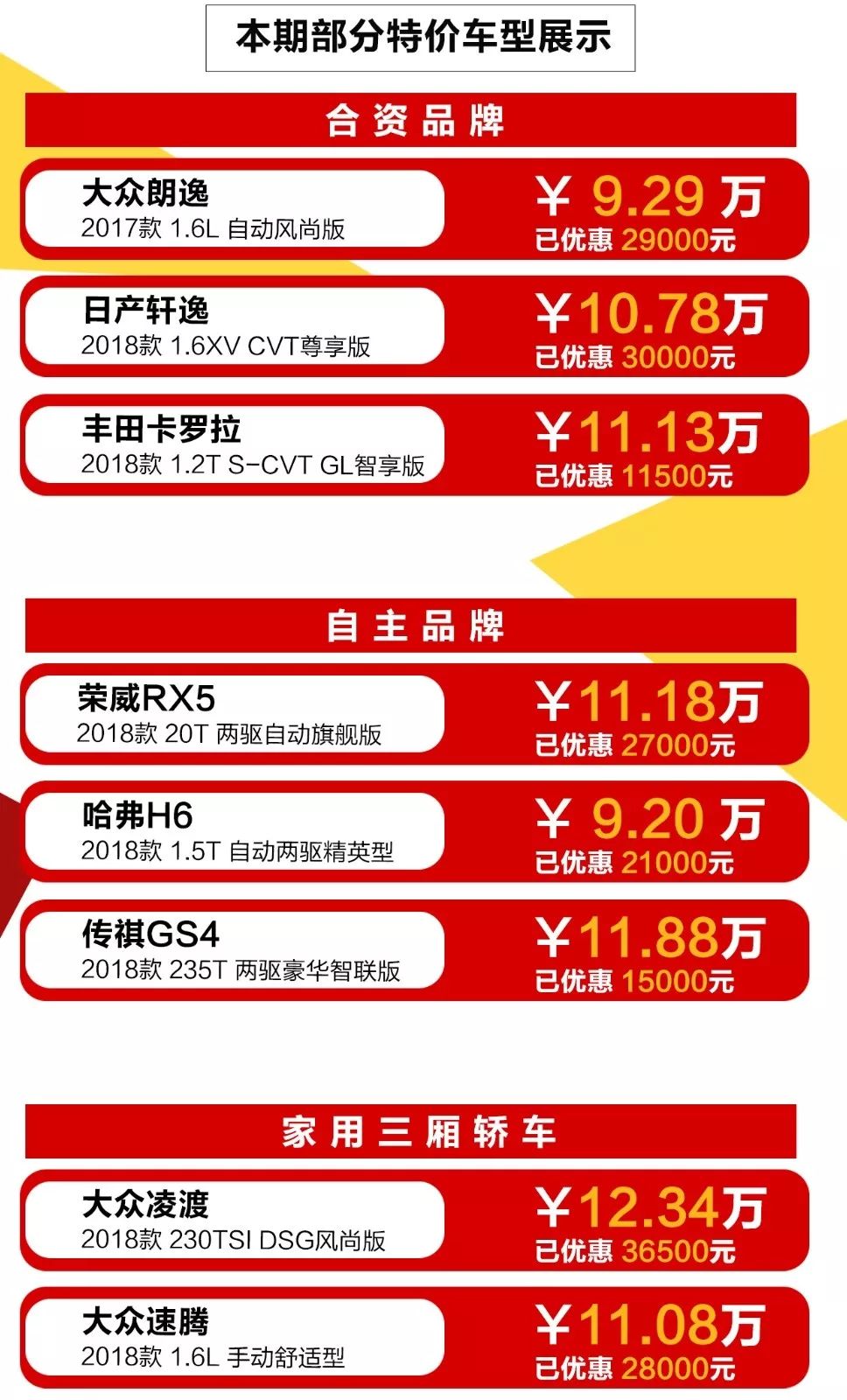 本期部分特价车型展示

合资品牌

大众朗逸
2017款 1.6L 自动风尚版
￥ 9.29 万
已优惠 29000元

日产轩逸
2018款 1.6XV CVT尊享版
￥10.78万
已优惠 30000元

丰田卡罗拉
2018款 1.2T S-CVT GL智享版
￥11.13万
已优惠 11500元

自主品牌

荣威RX5
2018款 20T 两驱自动旗舰版
￥11.18万
已优惠 27000元

哈弗H6
2018款 1.5T 自动两驱精英型
￥ 9.20 万
已优惠 21000元

传祺GS4
2018款 235T 两驱豪华智联版
￥11.88万
已优惠 15000元

家用三厢轿车

大众凌渡
2018款 230TSI DSG风尚版
￥12.34万
已优惠 36500元

大众速腾
2018款 1.6L 手动舒适型
￥11.08万
已优惠 28000元