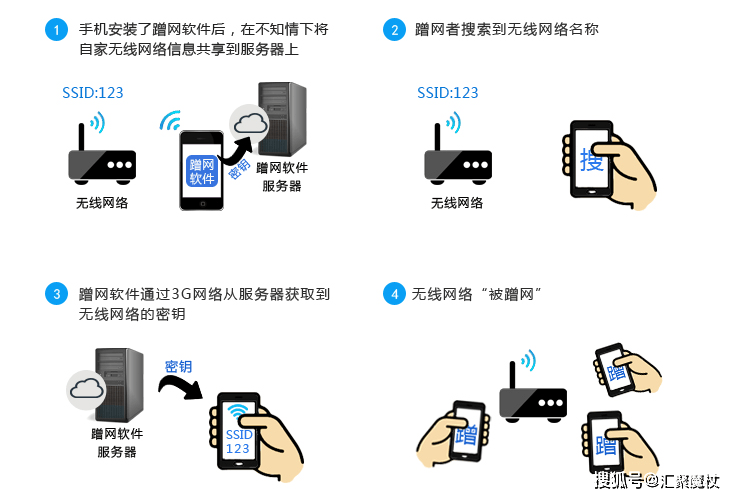 1 手机安装了蹭网软件后，在不知情下将自家无线网络信息共享到服务器上

SSID:123

无线网络

蹭网软件

密钥

蹭网软件服务器

2 蹭网者搜索到无线网络名称

SSID:123

无线网络

搜

3 蹭网软件通过3G网络从服务器获取到无线网络的密钥

蹭网软件服务器

密钥

SSID 123

4 无线网络“被蹭网”

蹭

蹭

蹭

搜狐号@汇聚魔杖