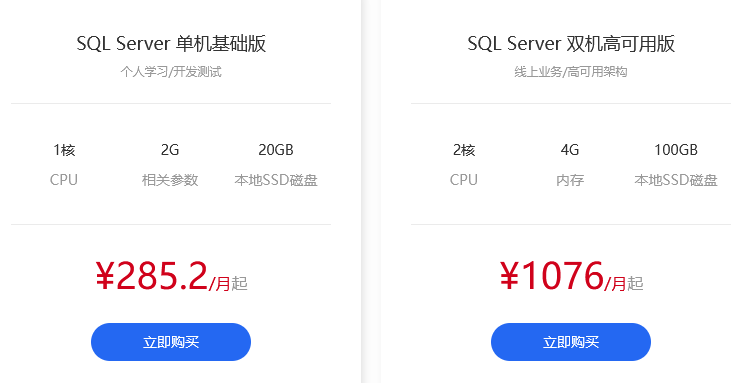 SQL Server 单机基础版

个人学习/开发测试

1核
CPU

2G
相关参数

20GB
本地SSD磁盘

¥285.2/月起

立即购买

SQL Server 双机高可用版

线上业务/高可用架构

2核
CPU

4G
内存

100GB
本地SSD磁盘

¥1076/月起

立即购买