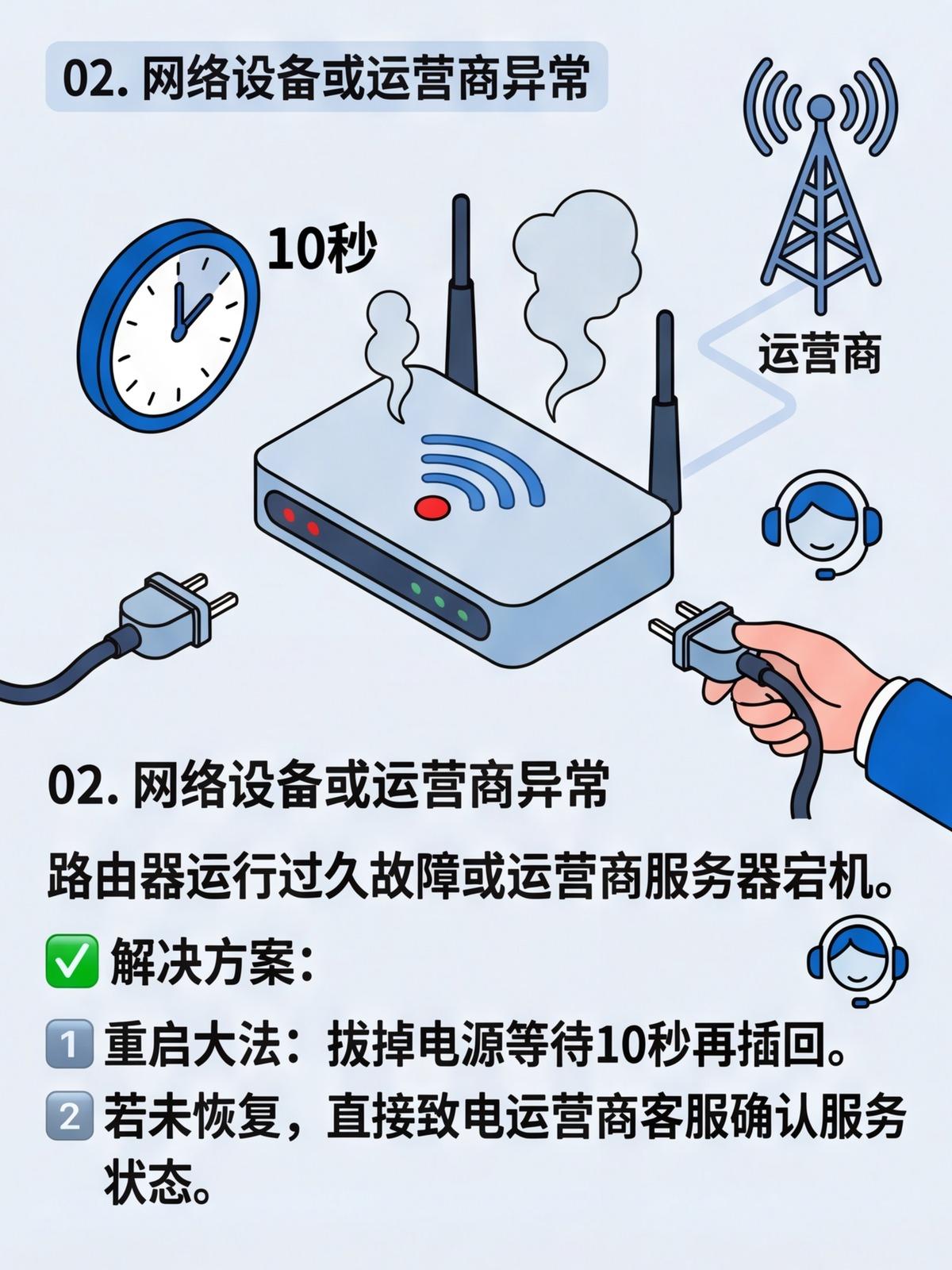 02. 网络设备或运营商异常

10秒

运营商

02. 网络设备或运营商异常

路由器运行过久故障或运营商服务器宕机。

✅ 解决方案：

1️⃣ 重启大法：拔掉电源等待10秒再插回。

2️⃣ 若未恢复，直接致电运营商客服确认服务状态。